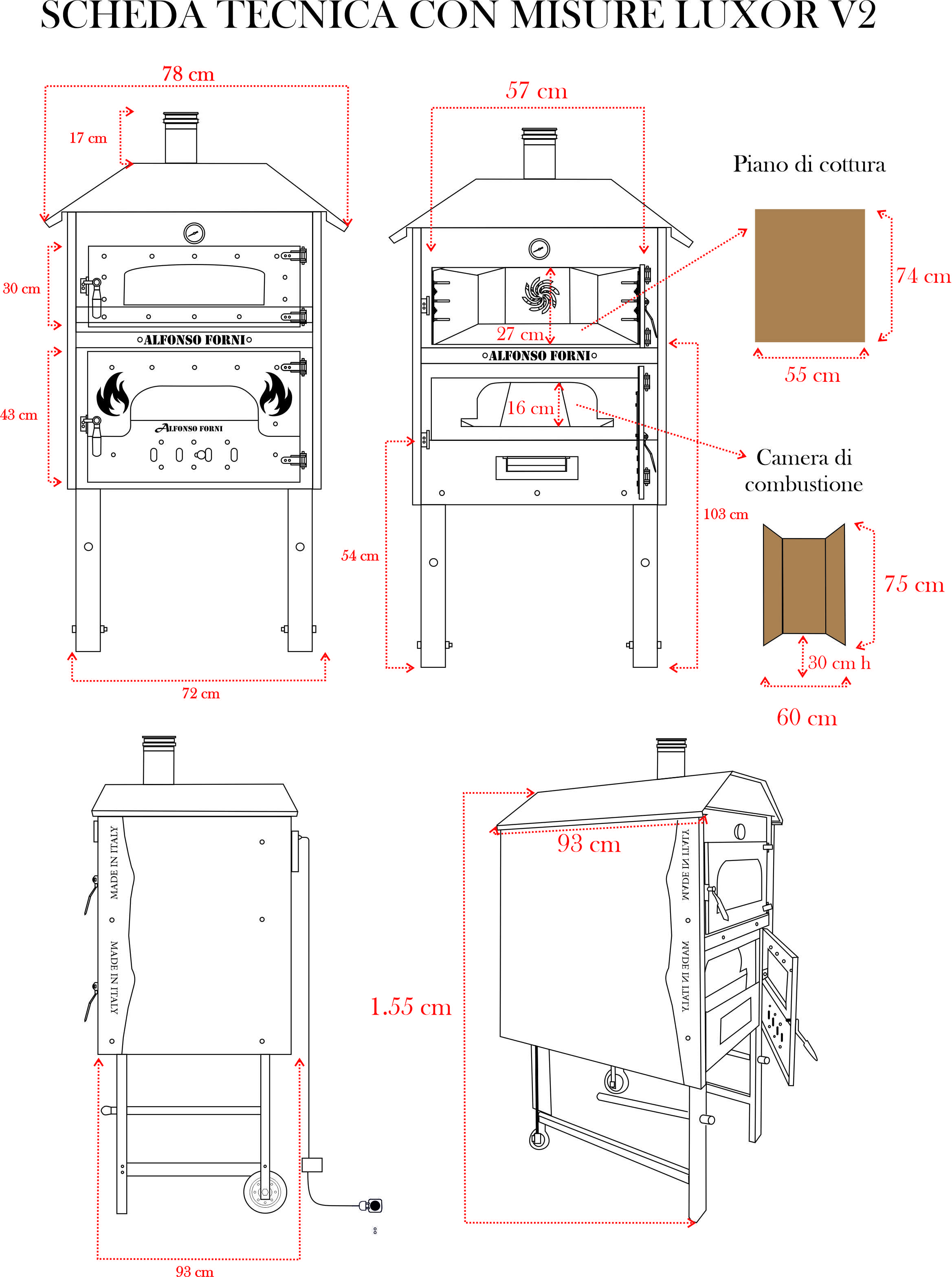 SCHEDA TECNICA CON MISURE LUXOR V2

78 cm

17 cm

30 cm

43 cm

ALFONSO FORNI

ALFONSO FORNI

72 cm

57 cm

27 cm

ALFONSO FORNI

16 cm

54 cm

103 cm

Piano di cottura

74 cm

55 cm

Camera di combustione

75 cm

30 cm h

60 cm

MADE IN ITALY

MADE IN ITALY

93 cm

1.55 cm

93 cm

MADE IN ITALY

MADE IN ITALY